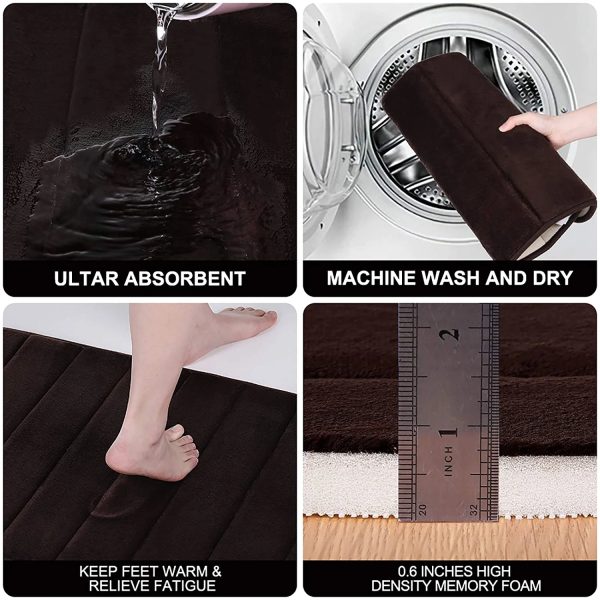 ULTAR ABSORBENT

MACHINE WASH AND DRY

KEEP FEET WARM & RELIEVE FATIGUE

2

1

INCH

20

32

0.6 INCHES HIGH DENSITY MEMORY FOAM